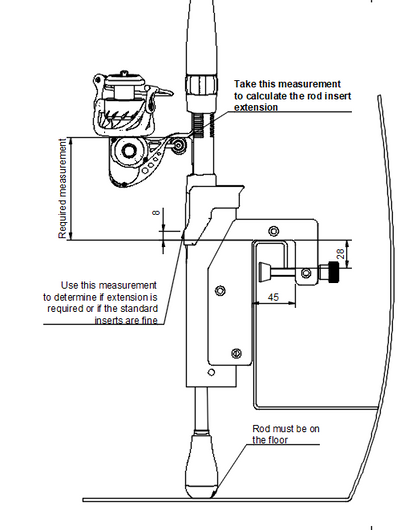 Take this measurement to calculate the rod insert extension

Required measurement

8

28

45

Use this measurement to determine if extension is required or if the standard inserts are fine

Rod must be on the floor